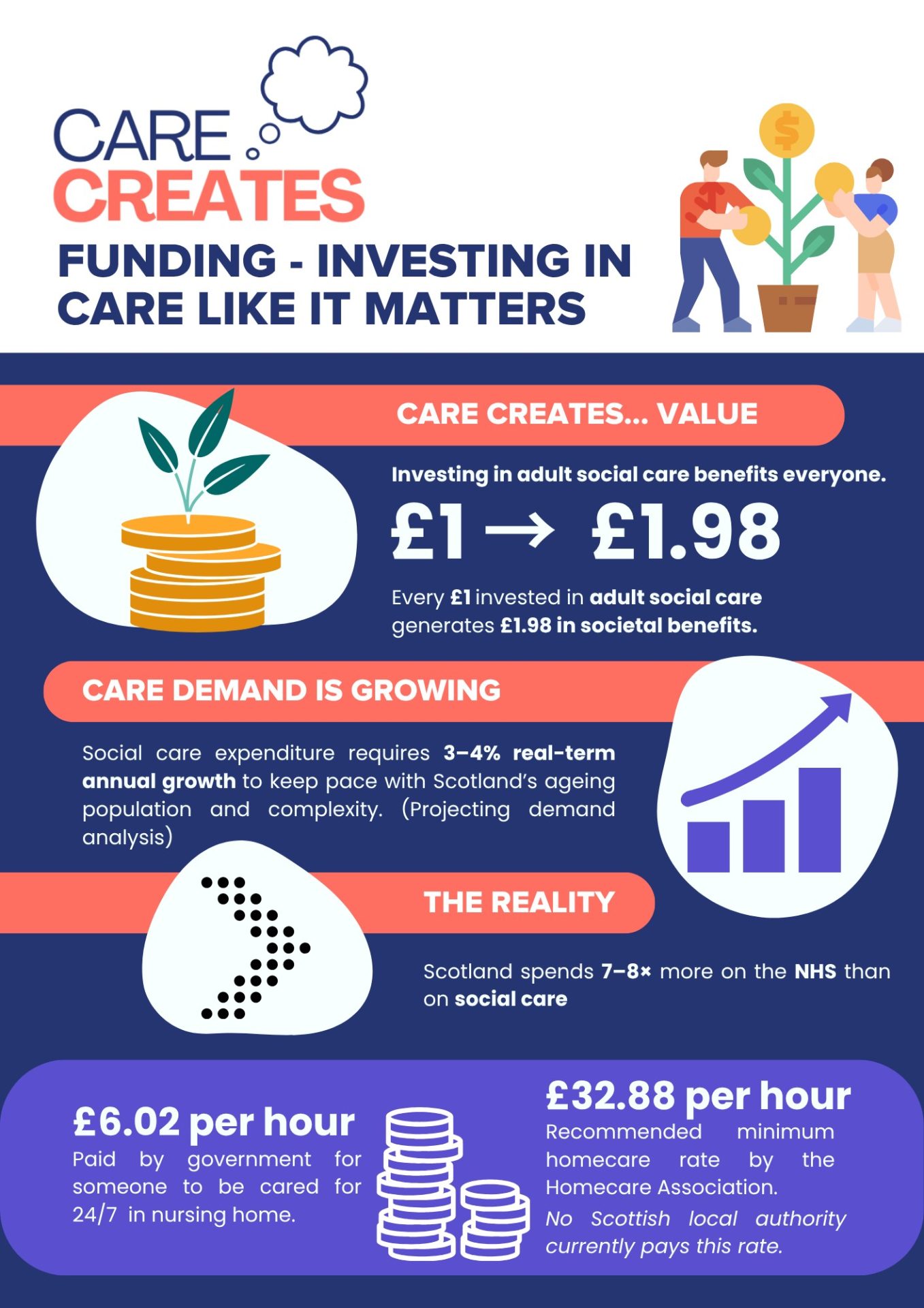 CARE CREATES

FUNDING - INVESTING IN CARE LIKE IT MATTERS

CARE CREATES... VALUE

Investing in adult social care benefits everyone.

£1 → £1.98

Every £1 invested in adult social care generates £1.98 in societal benefits.

CARE DEMAND IS GROWING

Social care expenditure requires 3–4% real-term annual growth to keep pace with Scotland's ageing population and complexity. (Projecting demand analysis)

THE REALITY

Scotland spends 7–8× more on the NHS than on social care

£6.02 per hour

Paid by government for someone to be cared for 24/7 in nursing home.

£32.88 per hour

Recommended minimum homecare rate by the Homecare Association.

No Scottish local authority currently pays this rate.