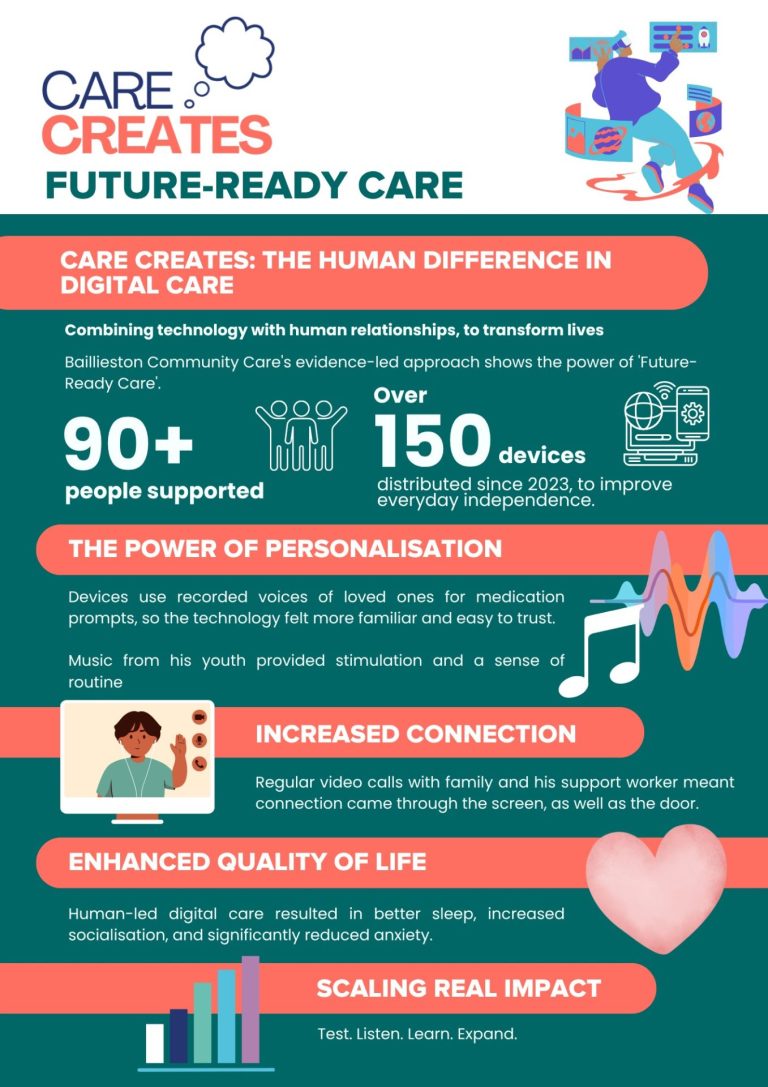 CARE CREATES

FUTURE-READY CARE

CARE CREATES: THE HUMAN DIFFERENCE IN DIGITAL CARE

Combining technology with human relationships, to transform lives

Baillieston Community Care's evidence-led approach shows the power of 'Future-Ready Care'.

90+ people supported

Over 150 devices distributed since 2023, to improve everyday independence.

THE POWER OF PERSONALISATION

Devices use recorded voices of loved ones for medication prompts, so the technology felt more familiar and easy to trust.

Music from his youth provided stimulation and a sense of routine

INCREASED CONNECTION

Regular video calls with family and his support worker meant connection came through the screen, as well as the door.

ENHANCED QUALITY OF LIFE

Human-led digital care resulted in better sleep, increased socialisation, and significantly reduced anxiety.

SCALING REAL IMPACT

Test. Listen. Learn. Expand.